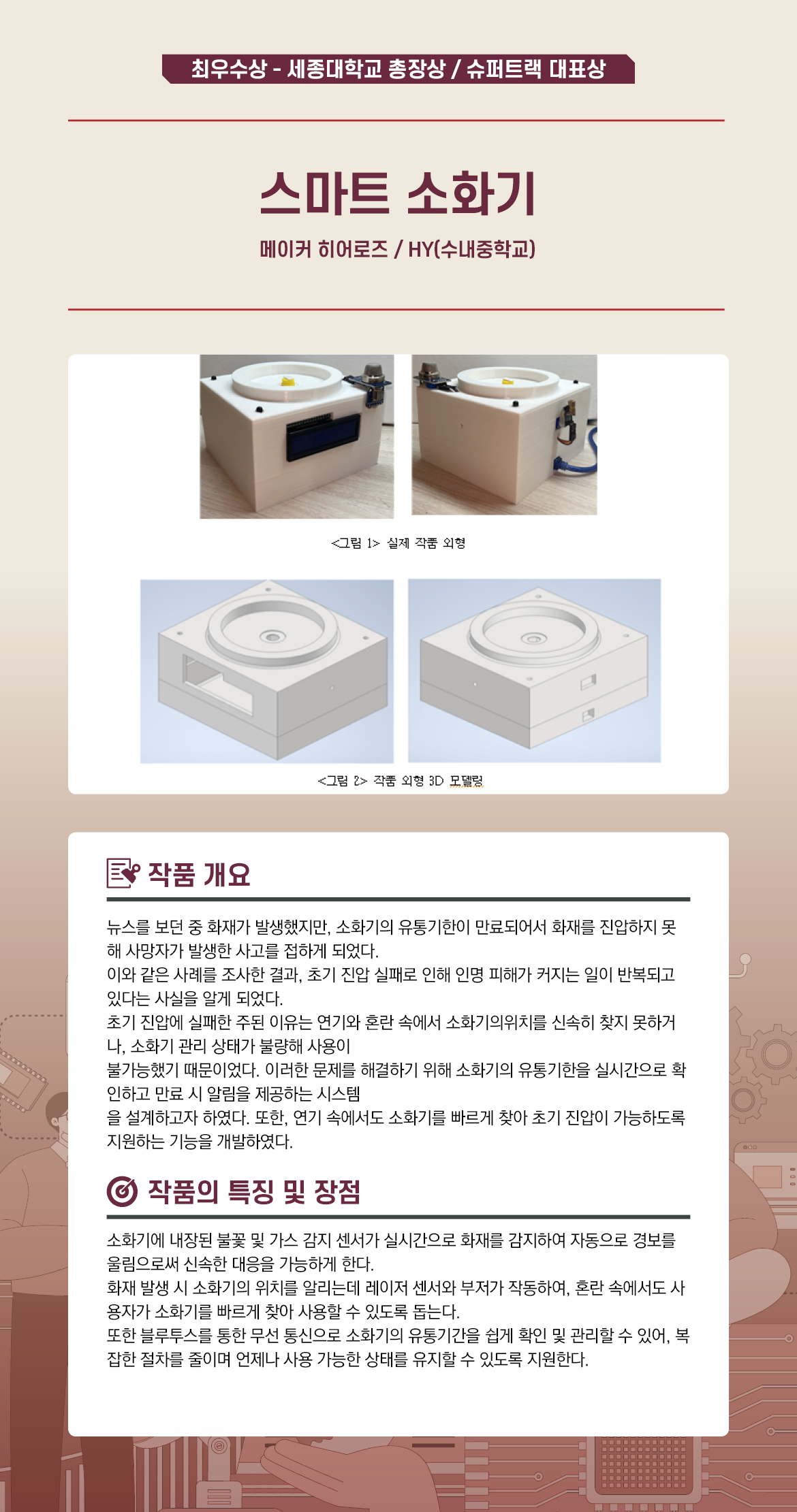 최우수상 - 세종대학교 총장상 / 슈퍼트랙 대표상

스마트 소화기

메이커 히어로즈 / HY(수내중학교)

<그림 1> 실제 작품 외형

<그림 2> 작품 외형 3D 모델링

작품 개요

뉴스를 보던 중 화재가 발생했지만, 소화기의 유통기한이 만료되어서 화재를 진압하지 못해 사망자가 발생한 사고를 접하게 되었다.
이와 같은 사례를 조사한 결과, 초기 진압 실패로 인해 인명 피해가 커지는 일이 반복되고 있다는 사실을 알게 되었다.
초기 진압에 실패한 주된 이유는 연기와 혼란 속에서 소화기의위치를 신속히 찾지 못하거나, 소화기 관리 상태가 불량해 사용이
불가능했기 때문이었다. 이러한 문제를 해결하기 위해 소화기의 유통기한을 실시간으로 확인하고 만료 시 알림을 제공하는 시스템
을 설계하고자 하였다. 또한, 연기 속에서도 소화기를 빠르게 찾아 초기 진압이 가능하도록 지원하는 기능을 개발하였다.

작품의 특징 및 장점

소화기에 내장된 불꽃 및 가스 감지 센서가 실시간으로 화재를 감지하여 자동으로 경보를 울림으로써 신속한 대응을 가능하게 한다.
화재 발생 시 소화기의 위치를 알리는데 레이저 센서와 부저가 작동하여, 혼란 속에서도 사용자가 소화기를 빠르게 찾아 사용할 수 있도록 돕는다.
또한 블루투스를 통한 무선 통신으로 소화기의 유통기간을 쉽게 확인 및 관리할 수 있어, 복잡한 절차를 줄이며 언제나 사용 가능한 상태를 유지할 수 있도록 지원한다.